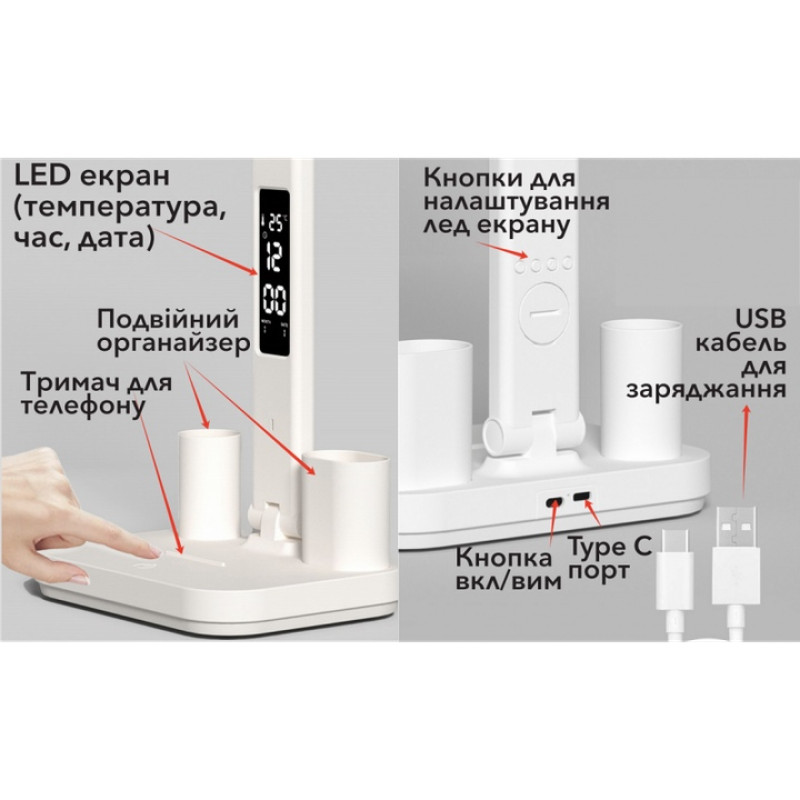 LED екран (температура, час, дата)

25°C
12
00

Подвійний органайзер

Тримач для телефону

Кнопки для налаштування лед екрану

USB кабель для заряджання

Кнопка вкл/вим

Type C порт