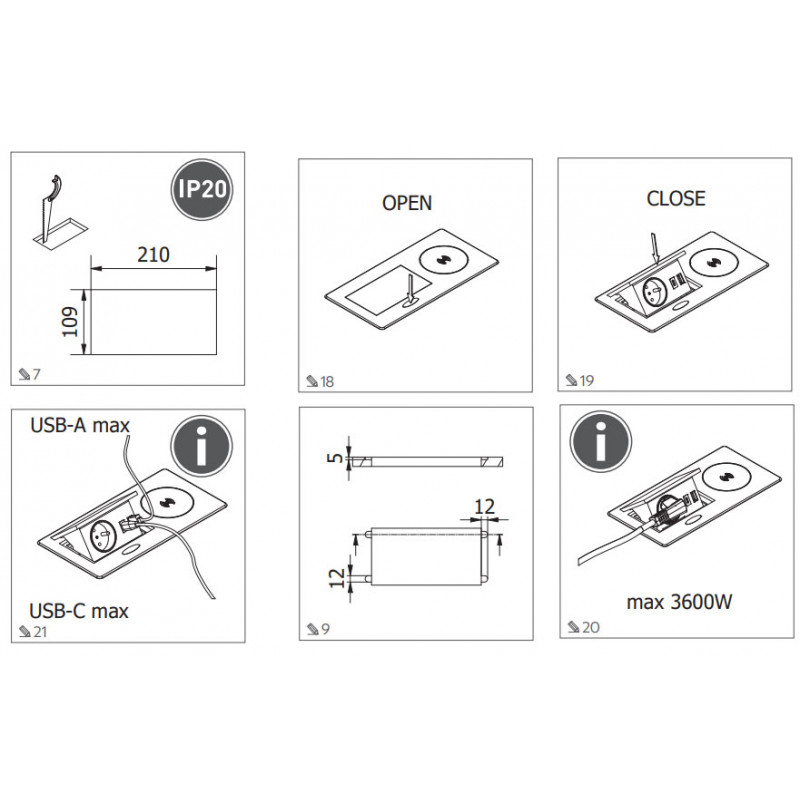 IP20

210

109

7

OPEN

18

CLOSE

19

USB-A max

i

USB-C max

21

5

12

12

9

i

max 3600W

20