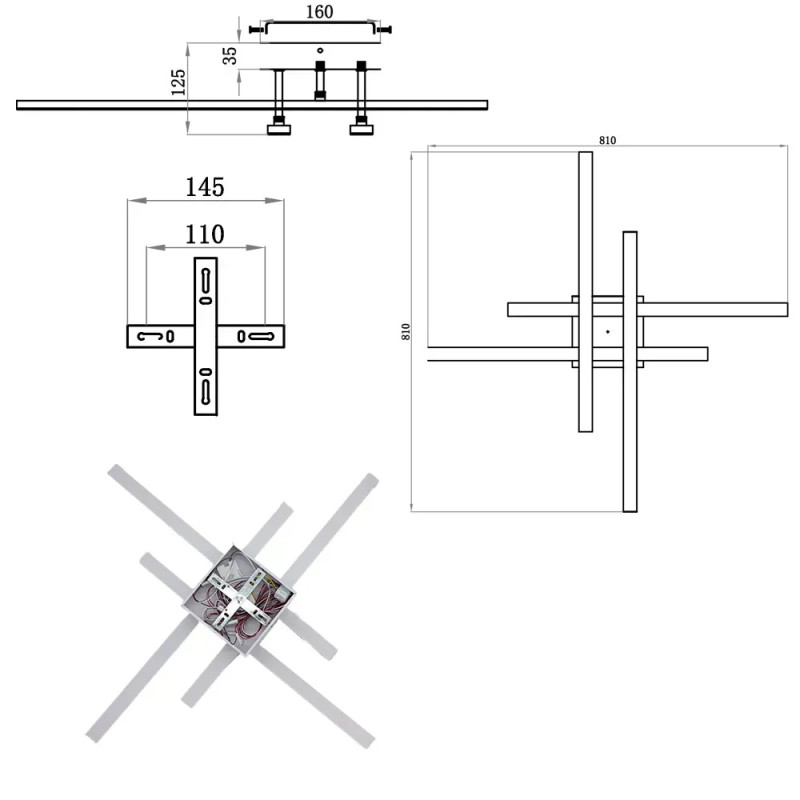 160
35
125
145
110
810
810