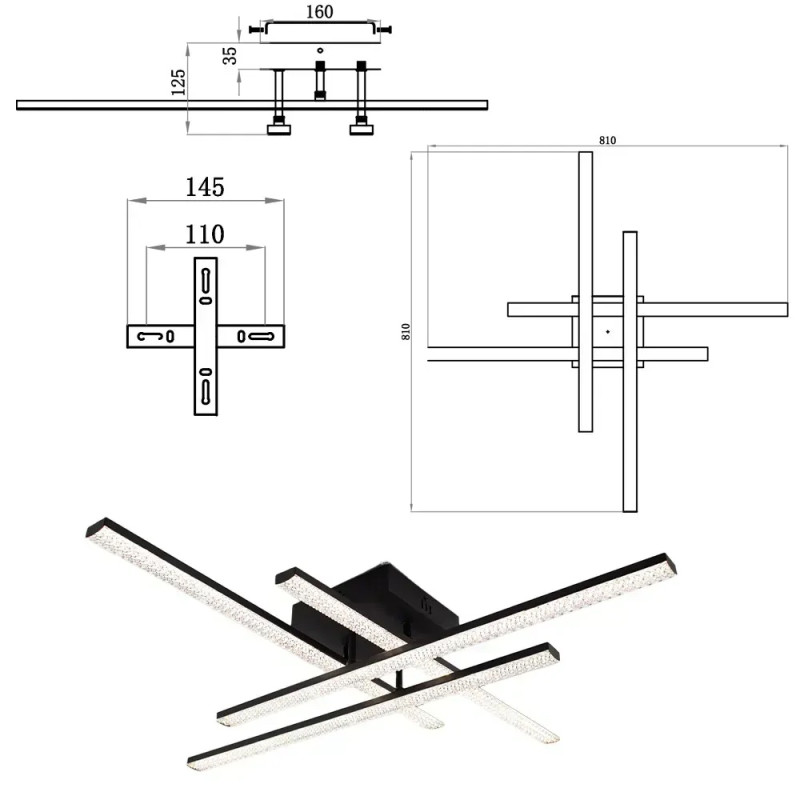 160
35
125
145
110
810
810