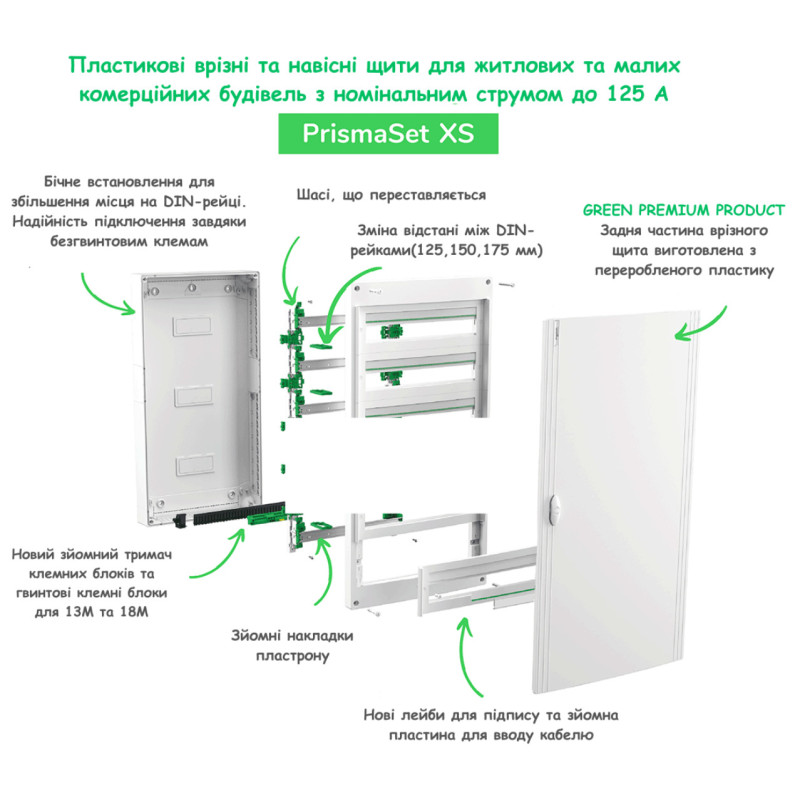 Пластикові врізні та навісні щити для житлових та малих комерційних будівель з номінальним струмом до 125 А

PrismaSet XS

Бічне встановлення для збільшення місця на DIN-рейці. Надійність підключення завдяки безгвинтовим клемам

Шасі, що переставляється

Зміна відстані між DIN-рейками(125,150,175 мм)

GREEN PREMIUM PRODUCT
Задня частина врізного щита виготовлена з переробленого пластику

Новий зйомний тримач клемних блоків та гвинтові клемні блоки для 13М та 18М

Зйомні накладки пластрону

Нові лейби для підпису та зйомна пластина для вводу кабелю