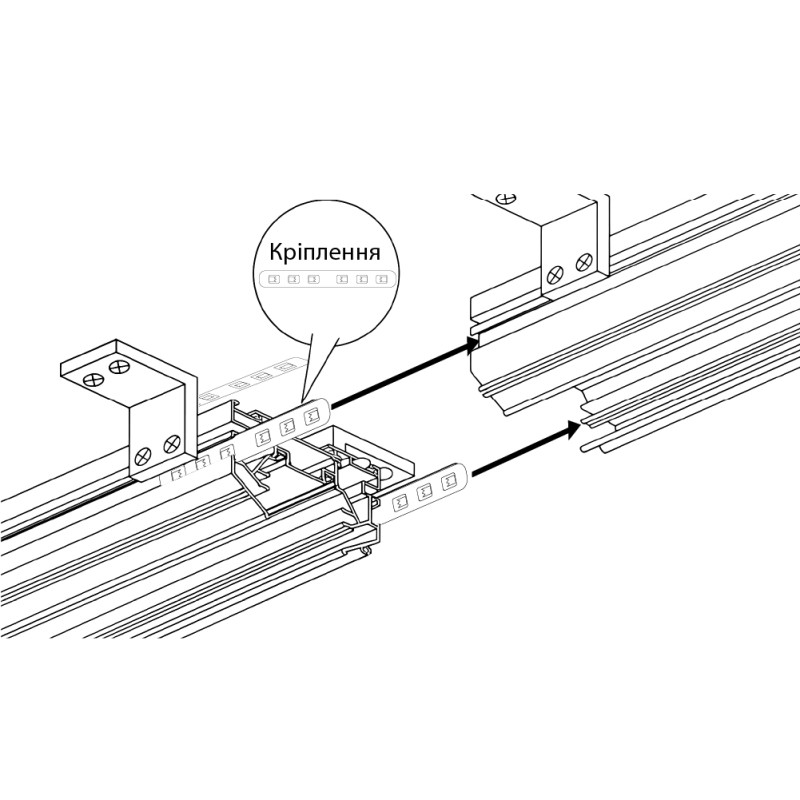 Кріплення