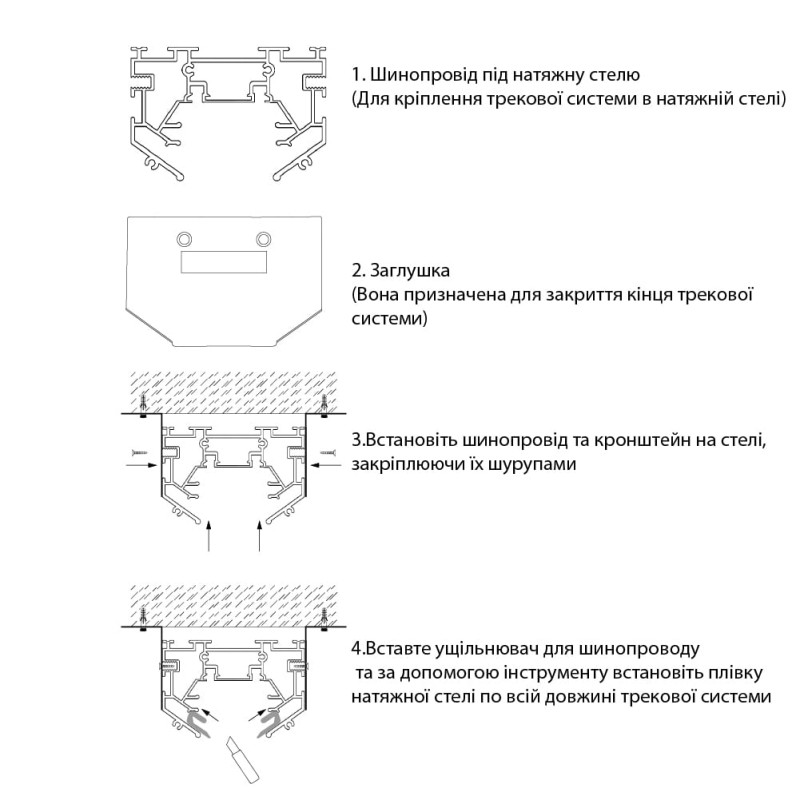 1. Шинопровід під натяжну стелю
(Для кріплення трекової системи в натяжній стелі)

2. Заглушка
(Вона призначена для закриття кінця трекової системи)

3.Встановіть шинопровід та кронштейн на стелі, закріплюючи їх шурупами

4.Вставте ущільнювач для шинопроводу та за допомогою інструменту встановіть плівку натяжної стелі по всій довжині трекової системи